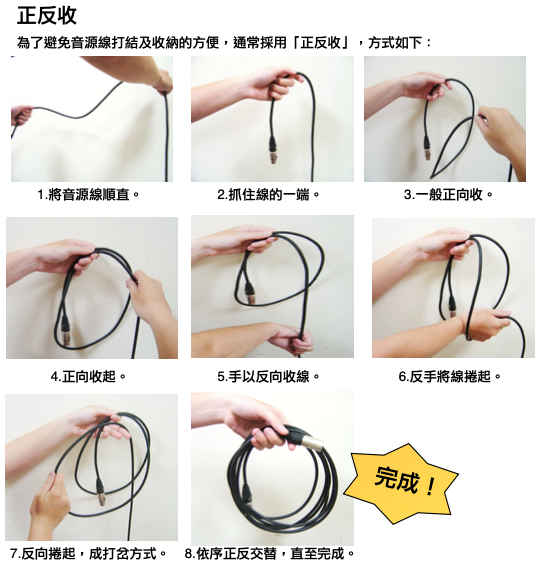 正反收

為了避免音源線打結及收納的方便，通常採用「正反收」，方式如下：

1.將音源線順直。

2.抓住線的一端。

3.一般正向收。

4.正向收起。

5.手以反向收線。

6.反手將線捲起。

7.反向捲起，成打岔方式。

8.依序正反交替，直至完成。

完成！